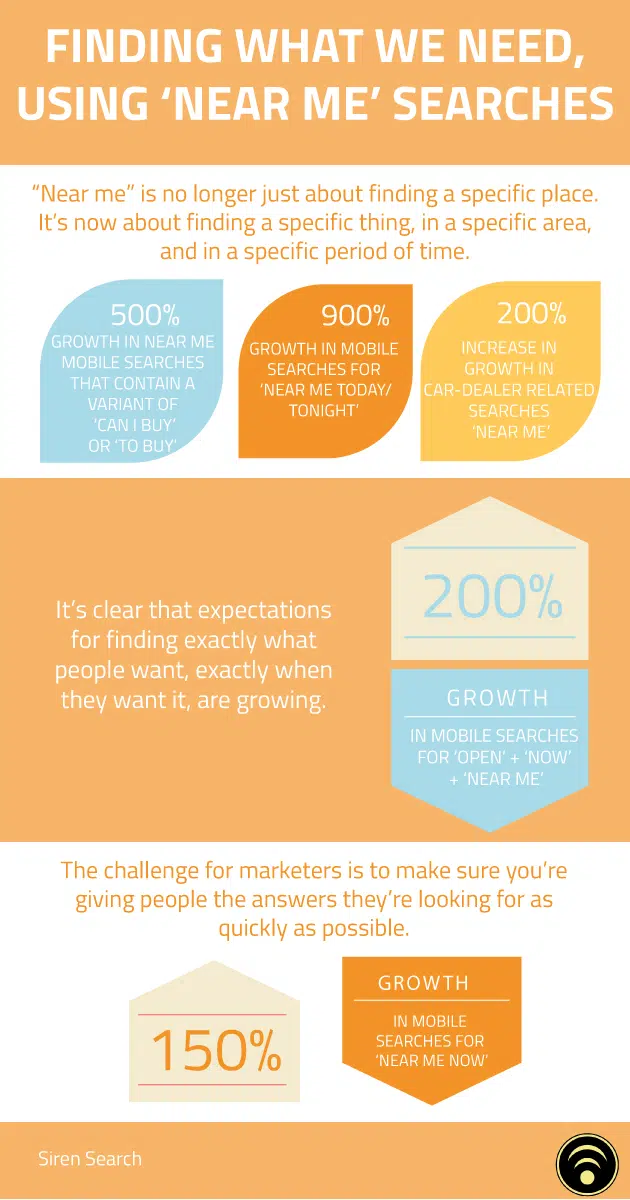 FINDING WHAT WE NEED, USING 'NEAR ME' SEARCHES

"Near me" is no longer just about finding a specific place. It's now about finding a specific thing, in a specific area, and in a specific period of time.

500%
GROWTH IN NEAR ME MOBILE SEARCHES THAT CONTAIN A VARIANT OF 'CAN I BUY' OR 'TO BUY'

900%
GROWTH IN MOBILE SEARCHES FOR 'NEAR ME TODAY/ TONIGHT'

200%
INCREASE IN GROWTH IN CAR-DEALER RELATED SEARCHES 'NEAR ME'

It's clear that expectations for finding exactly what people want, exactly when they want it, are growing.

200%

GROWTH
IN MOBILE SEARCHES FOR 'OPEN' + 'NOW' + 'NEAR ME'

The challenge for marketers is to make sure you're giving people the answers they're looking for as quickly as possible.

150%

GROWTH
IN MOBILE SEARCHES FOR 'NEAR ME NOW'

Siren Search